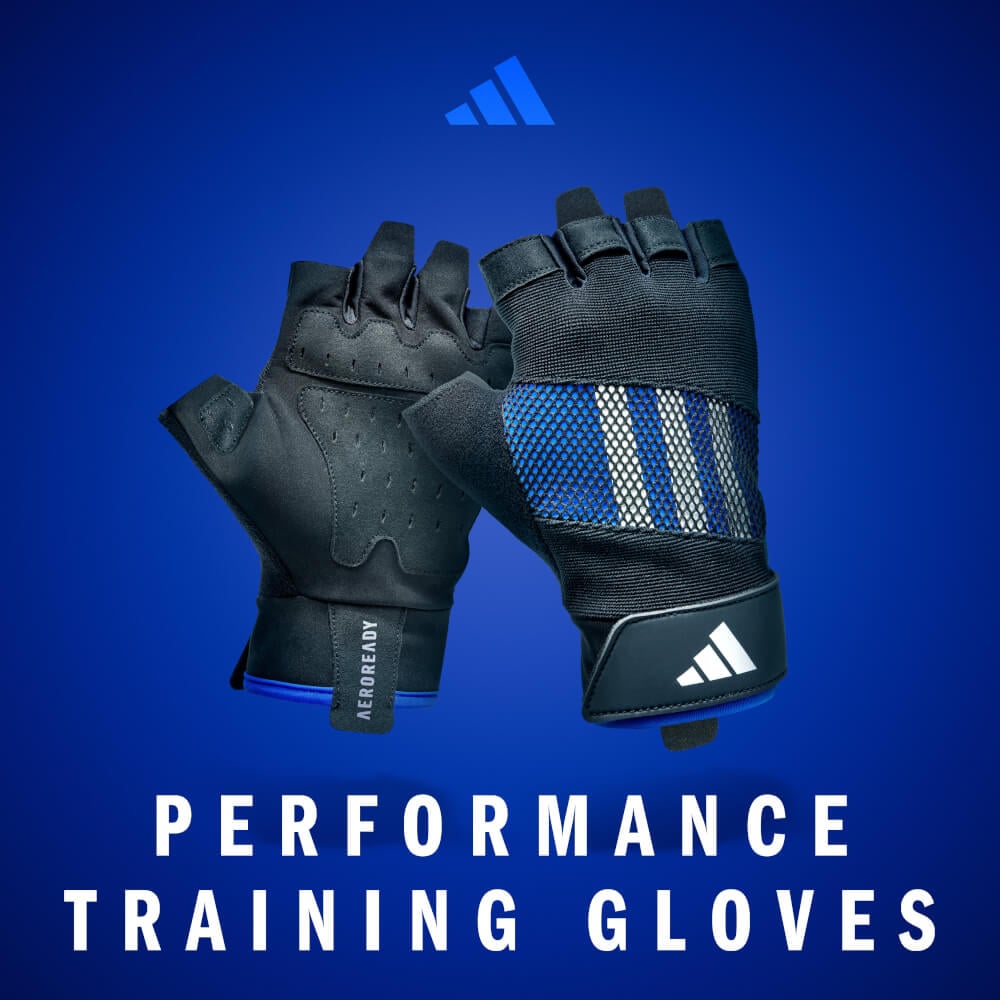 AEROREADY

PERFORMANCE TRAINING GLOVES